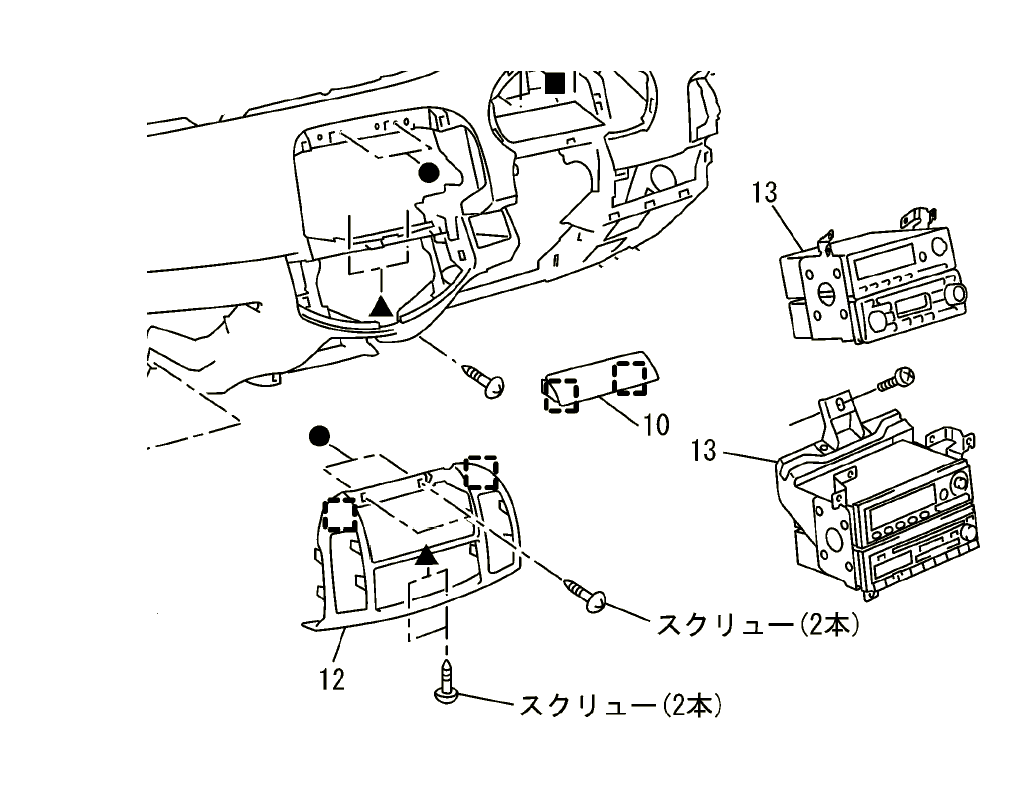 13

10

13

スクリュー(2本)

12

スクリュー(2本)