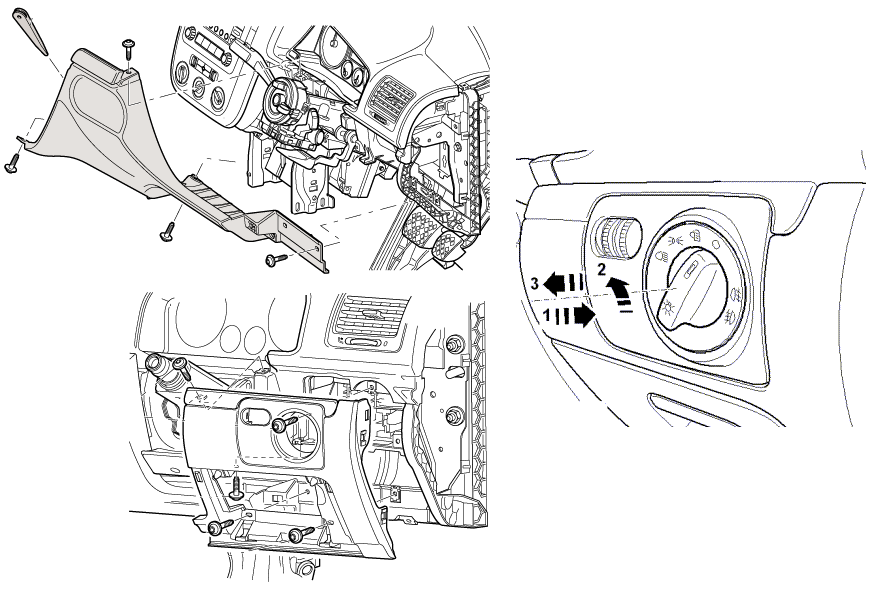 3
2
1